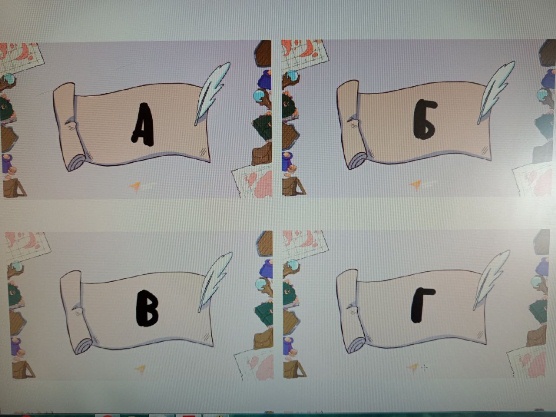 А

Б

В

Г